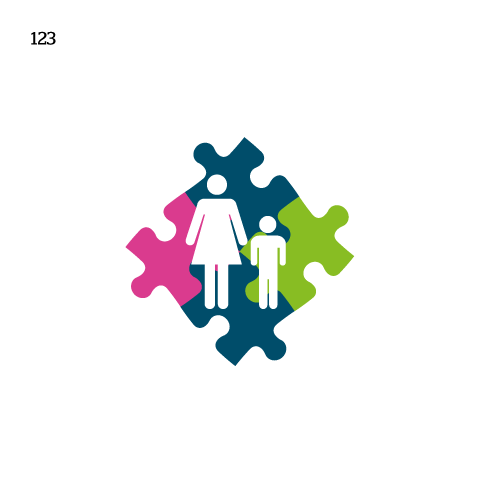 123